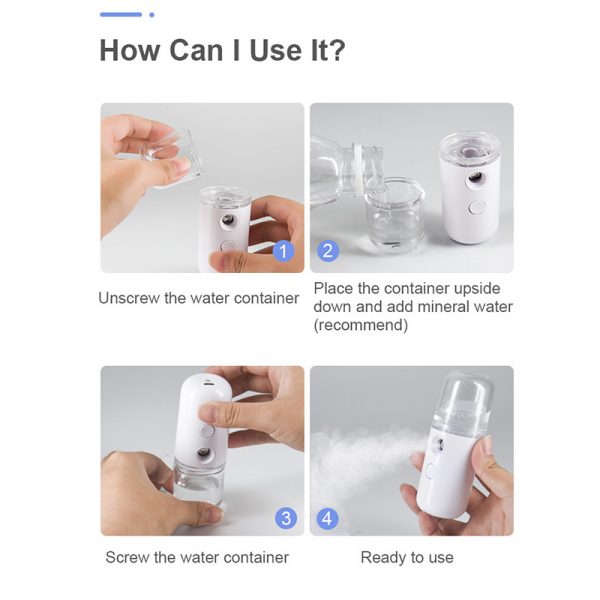 How Can I Use It?

1

Unscrew the water container

2

Place the container upside down and add mineral water (recommend)

3

Screw the water container

4

Ready to use