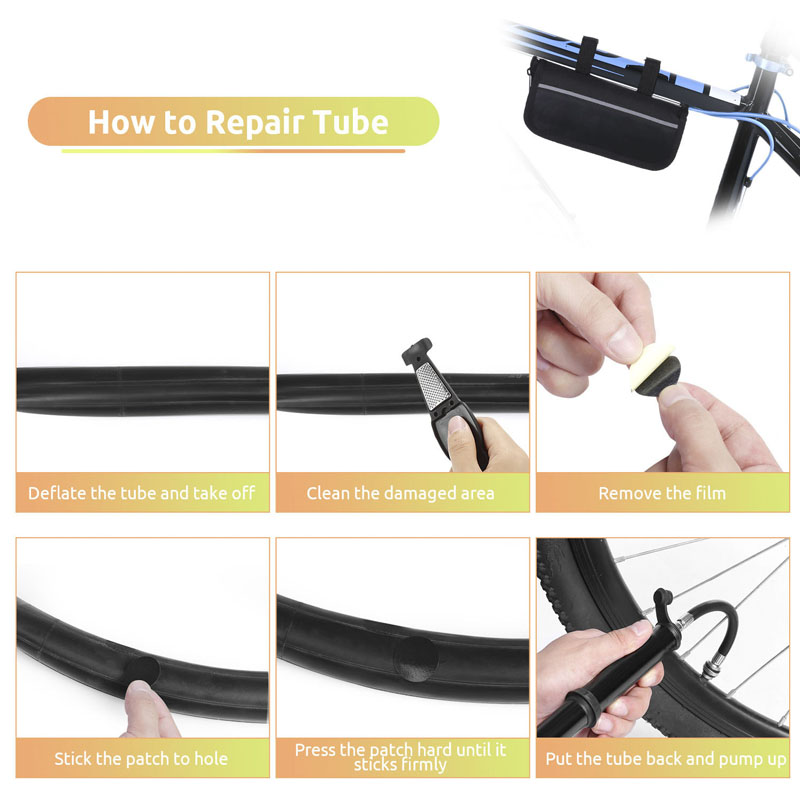 How to Repair Tube

Deflate the tube and take off

Clean the damaged area

Remove the film

Stick the patch to hole

Press the patch hard until it sticks firmly

Put the tube back and pump up