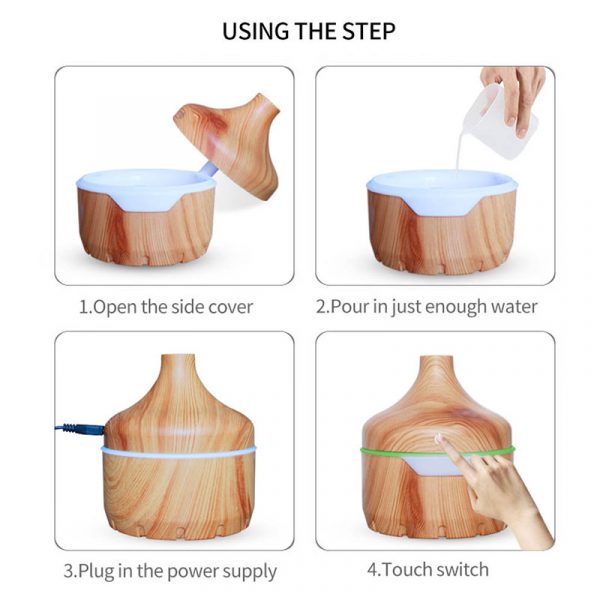 USING THE STEP

1.Open the side cover

2.Pour in just enough water

3.Plug in the power supply

4.Touch switch