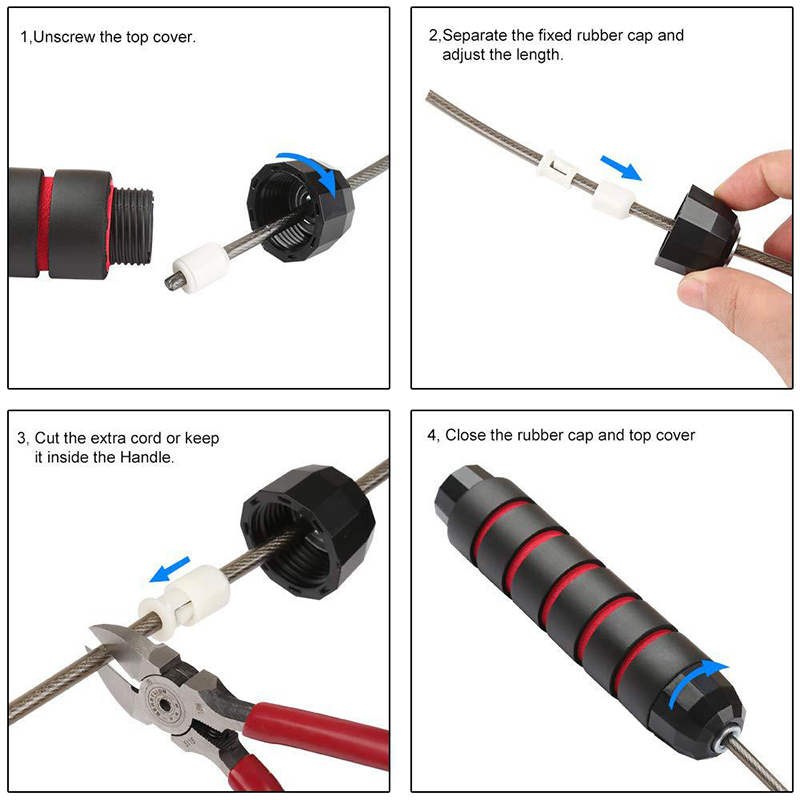 1,Unscrew the top cover.

2,Separate the fixed rubber cap and adjust the length.

3, Cut the extra cord or keep it inside the Handle.

4, Close the rubber cap and top cover