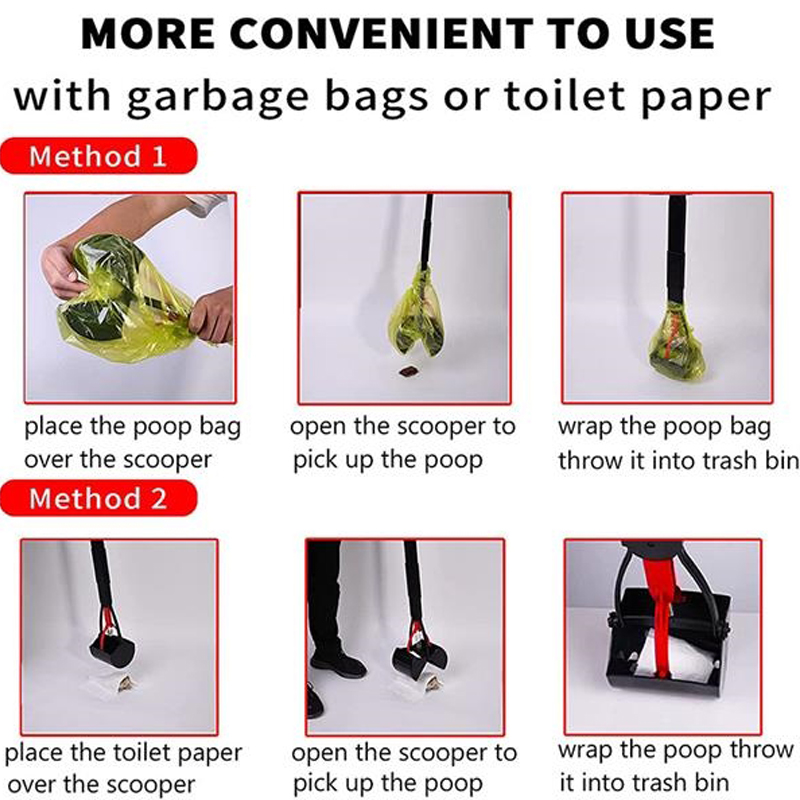 MORE CONVENIENT TO USE
with garbage bags or toilet paper

Method 1

place the poop bag over the scooper

open the scooper to pick up the poop

wrap the poop bag throw it into trash bin

Method 2

place the toilet paper over the scooper

open the scooper to pick up the poop

wrap the poop throw it into trash bin