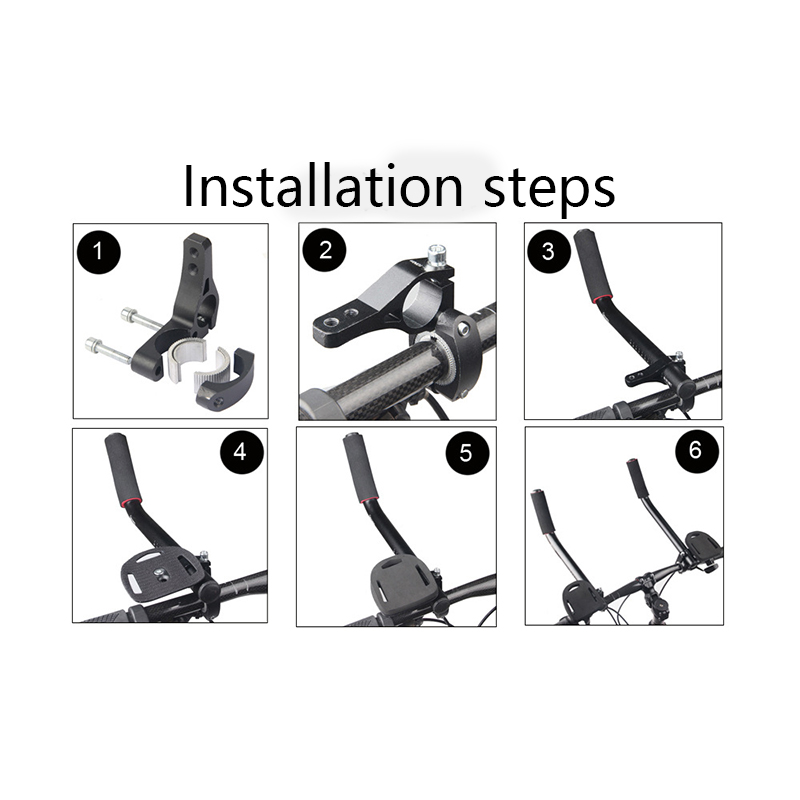 Installation steps

1

2

3

4

5

6