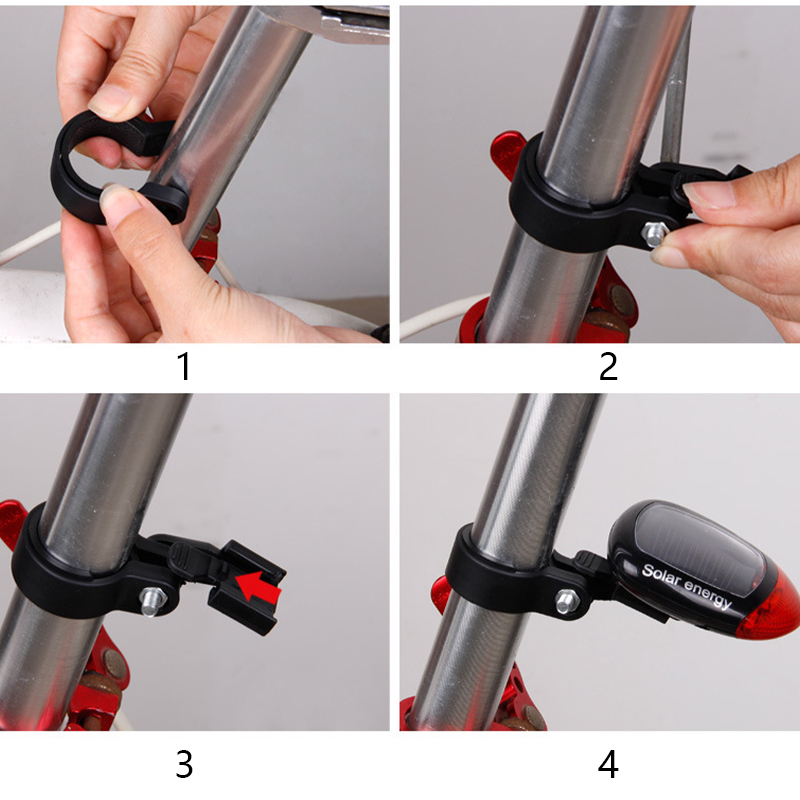 1

2

3

Solar energy

4