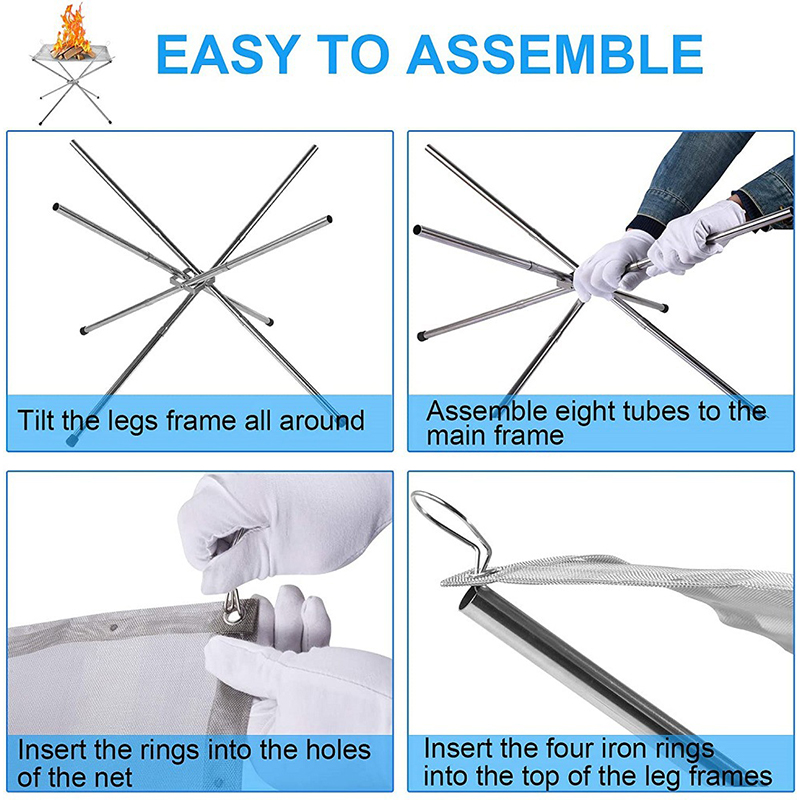 EASY TO ASSEMBLE

Tilt the legs frame all around

Assemble eight tubes to the main frame

Insert the rings into the holes of the net

Insert the four iron rings into the top of the leg frames