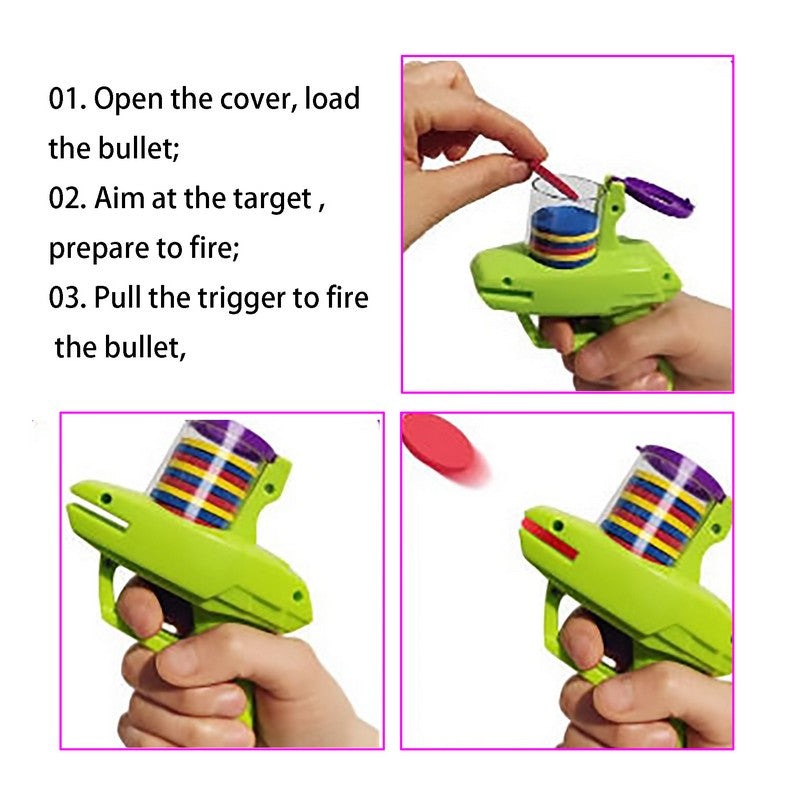 01. Open the cover, load the bullet;
02. Aim at the target , prepare to fire;
03. Pull the trigger to fire the bullet,