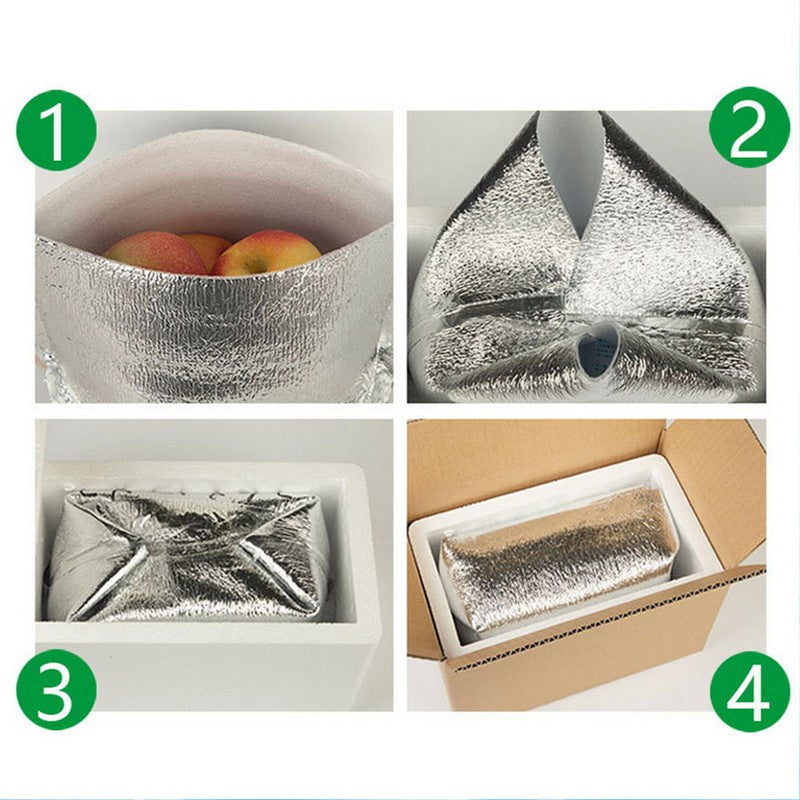 1

2

3

4