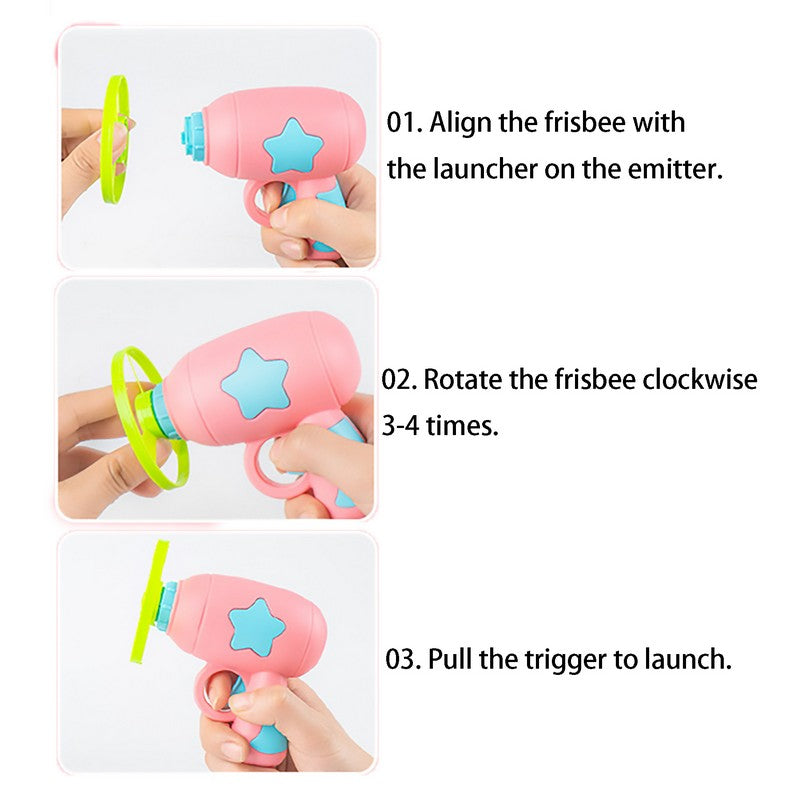 01. Align the frisbee with the launcher on the emitter.

02. Rotate the frisbee clockwise 3-4 times.

03. Pull the trigger to launch.