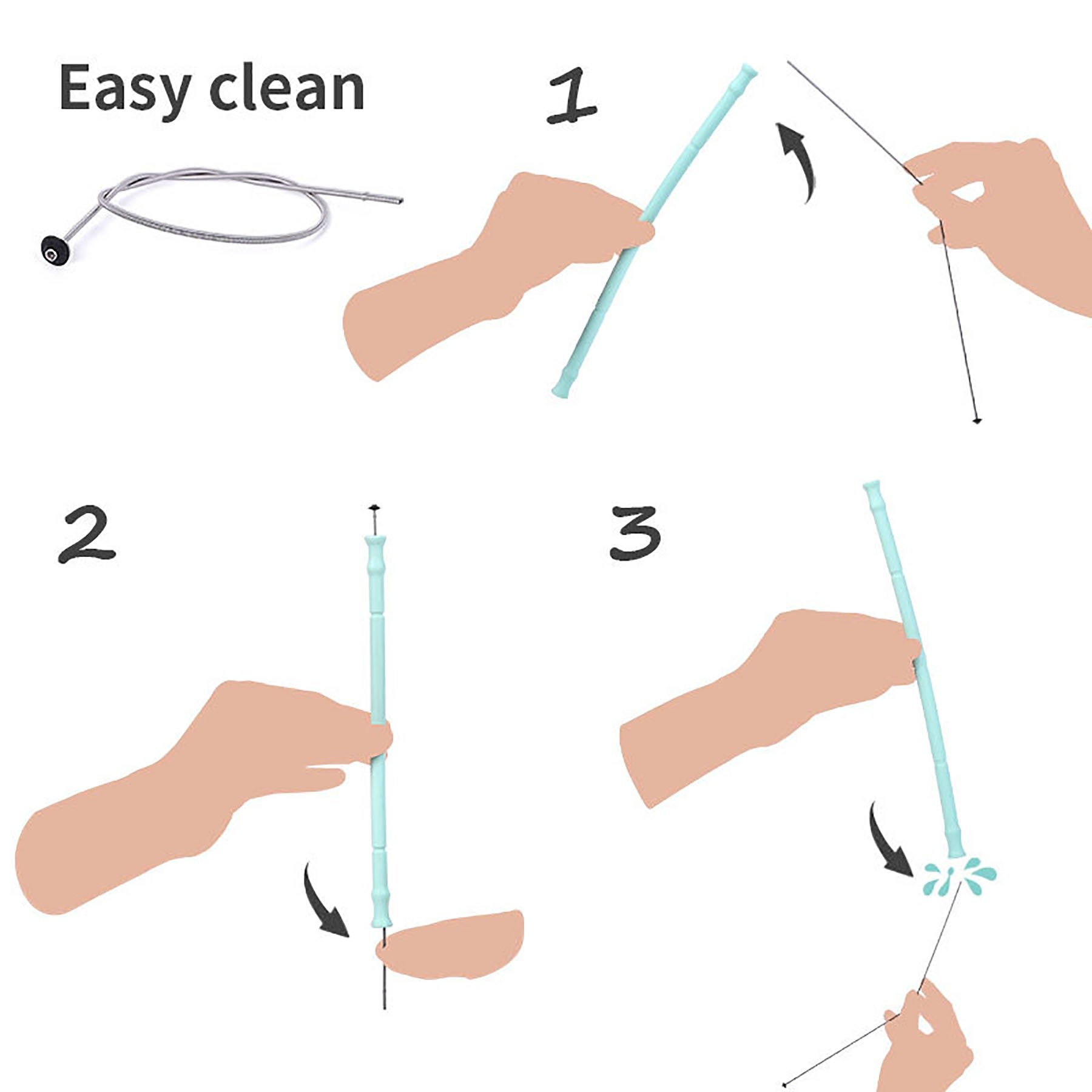 Easy clean

1

2

3